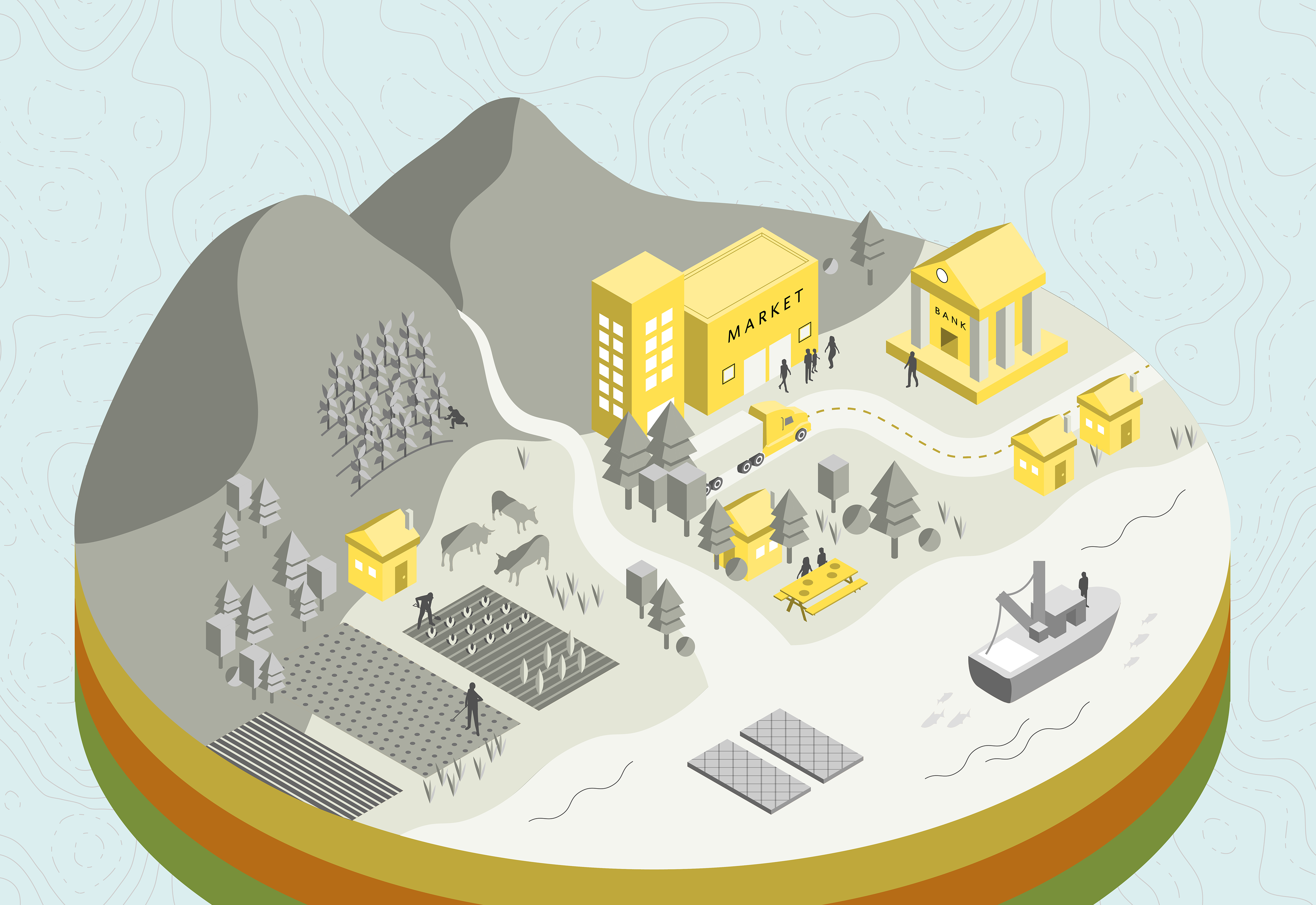 MARKET

BANK